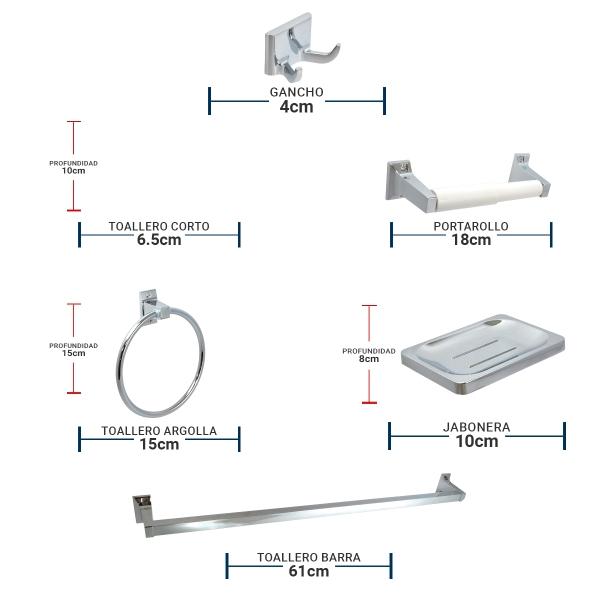 GANCHO
4cm

PROFUNDIDAD
10cm

TOALLERO CORTO
6.5cm

PORTAROLLO
18cm

PROFUNDIDAD
15cm

TOALLERO ARGOLLA
15cm

PROFUNDIDAD
8cm

JABONERA
10cm

TOALLERO BARRA
61cm