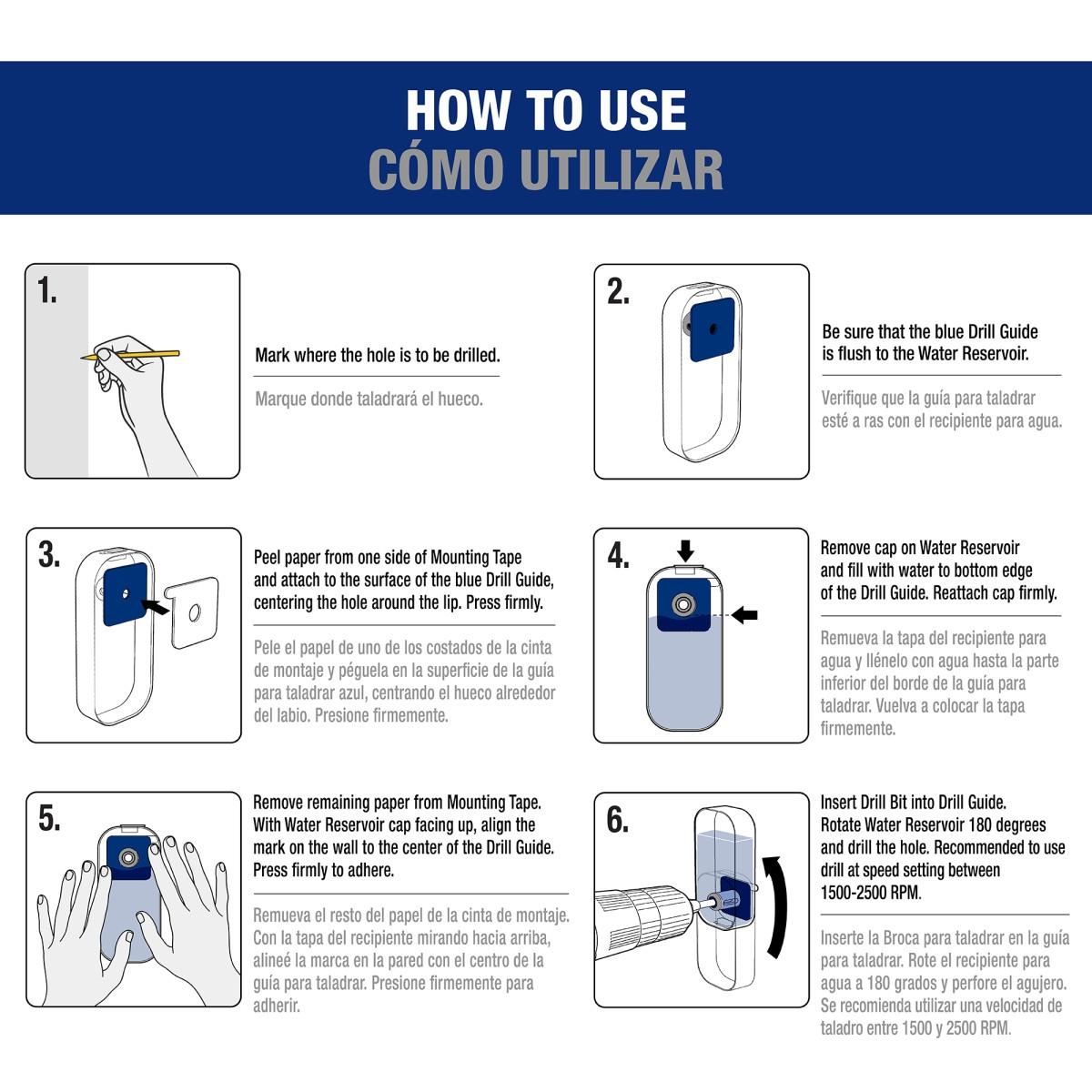 HOW TO USE
CÓMO UTILIZAR

1.

Mark where the hole is to be drilled.

Marque donde taladrará el hueco.

2.

Be sure that the blue Drill Guide is flush to the Water Reservoir.

Verifique que la guía para taladrar esté a ras con el recipiente para agua.

3.

Peel paper from one side of Mounting Tape and attach to the surface of the blue Drill Guide, centering the hole around the lip. Press firmly.

Pele el papel de uno de los costados de la cinta de montaje y péguela en la superficie de la guía para taladrar azul, centrando el hueco alrededor del labio. Presione firmemente.

4.

Remove cap on Water Reservoir and fill with water to bottom edge of the Drill Guide. Reattach cap firmly.

Remueva la tapa del recipiente para agua y llénelo con agua hasta la parte inferior del borde de la guía para taladrar. Vuelva a colocar la tapa firmemente.

5.

Remove remaining paper from Mounting Tape. With Water Reservoir cap facing up, align the mark on the wall to the center of the Drill Guide. Press firmly to adhere.

Remueva el resto del papel de la cinta de montaje. Con la tapa del recipiente mirando hacia arriba, alineé la marca en la pared con el centro de la guía para taladrar. Presione firmemente para adherir.

6.

Insert Drill Bit into Drill Guide. Rotate Water Reservoir 180 degrees and drill the hole. Recommended to use drill at speed setting between 1500-2500 RPM.

Inserte la Broca para taladrar en la guía para taladrar. Rote el recipiente para agua a 180 grados y perfore el agujero. Se recomienda utilizar una velocidad de taladro entre 1500 y 2500 RPM.