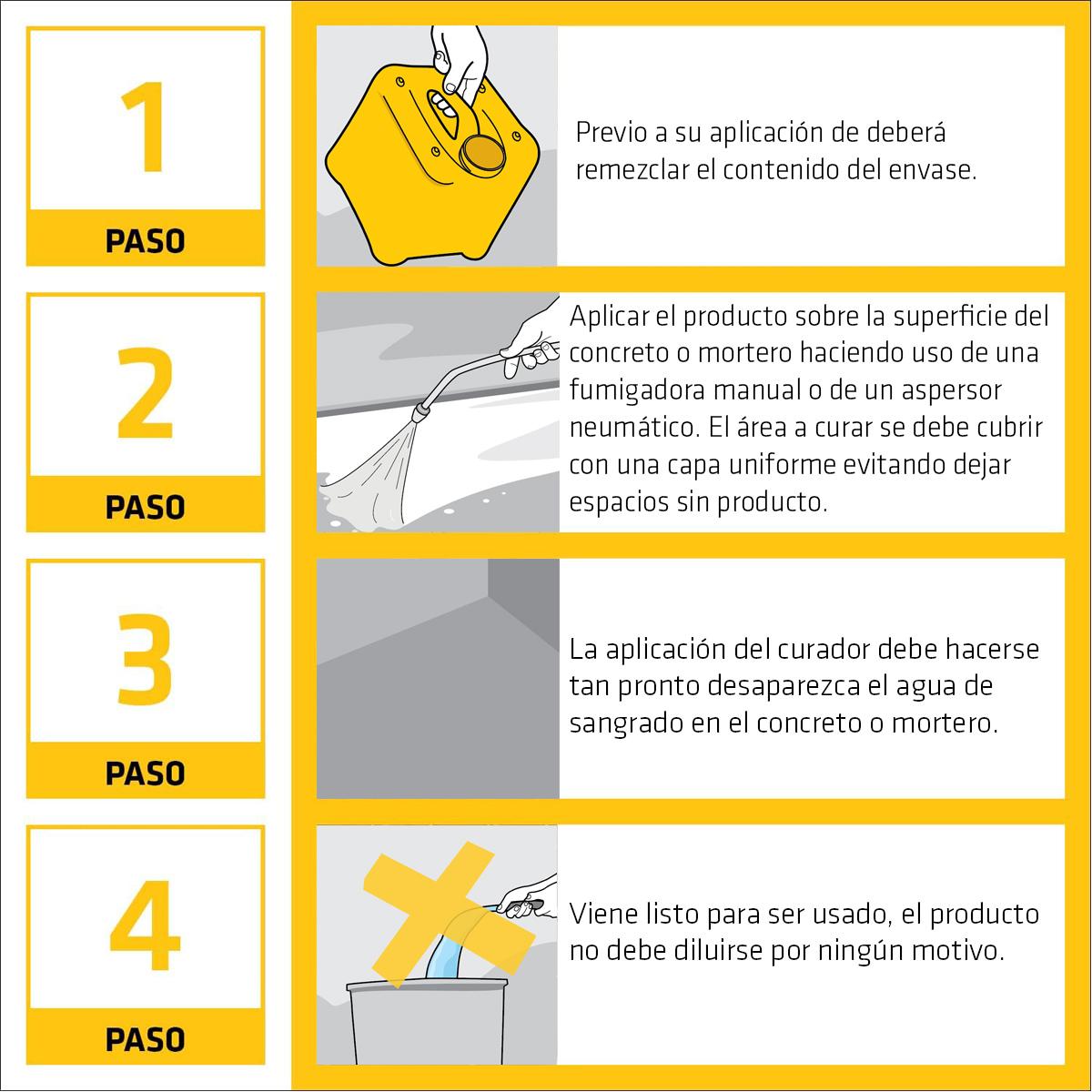 1
PASO

Previo a su aplicación de deberá remezclar el contenido del envase.

2
PASO

Aplicar el producto sobre la superficie del concreto o mortero haciendo uso de una fumigadora manual o de un aspersor neumático. El área a curar se debe cubrir con una capa uniforme evitando dejar espacios sin producto.

3
PASO

La aplicación del curador debe hacerse tan pronto desaparezca el agua de sangrado en el concreto o mortero.

4
PASO

Viene listo para ser usado, el producto no debe diluirse por ningún motivo.