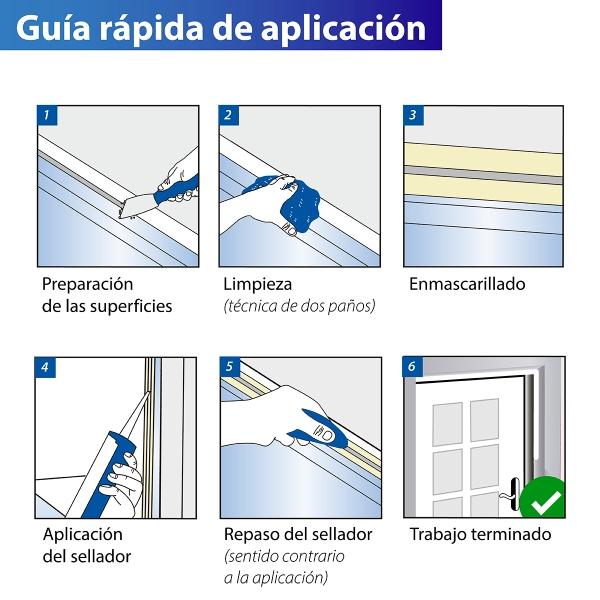 Guía rápida de aplicación

1
Preparación de las superficies

2
Limpieza
(técnica de dos paños)

3
Enmascarillado

4
Aplicación del sellador

5
Repaso del sellador
(sentido contrario a la aplicación)

6
Trabajo terminado