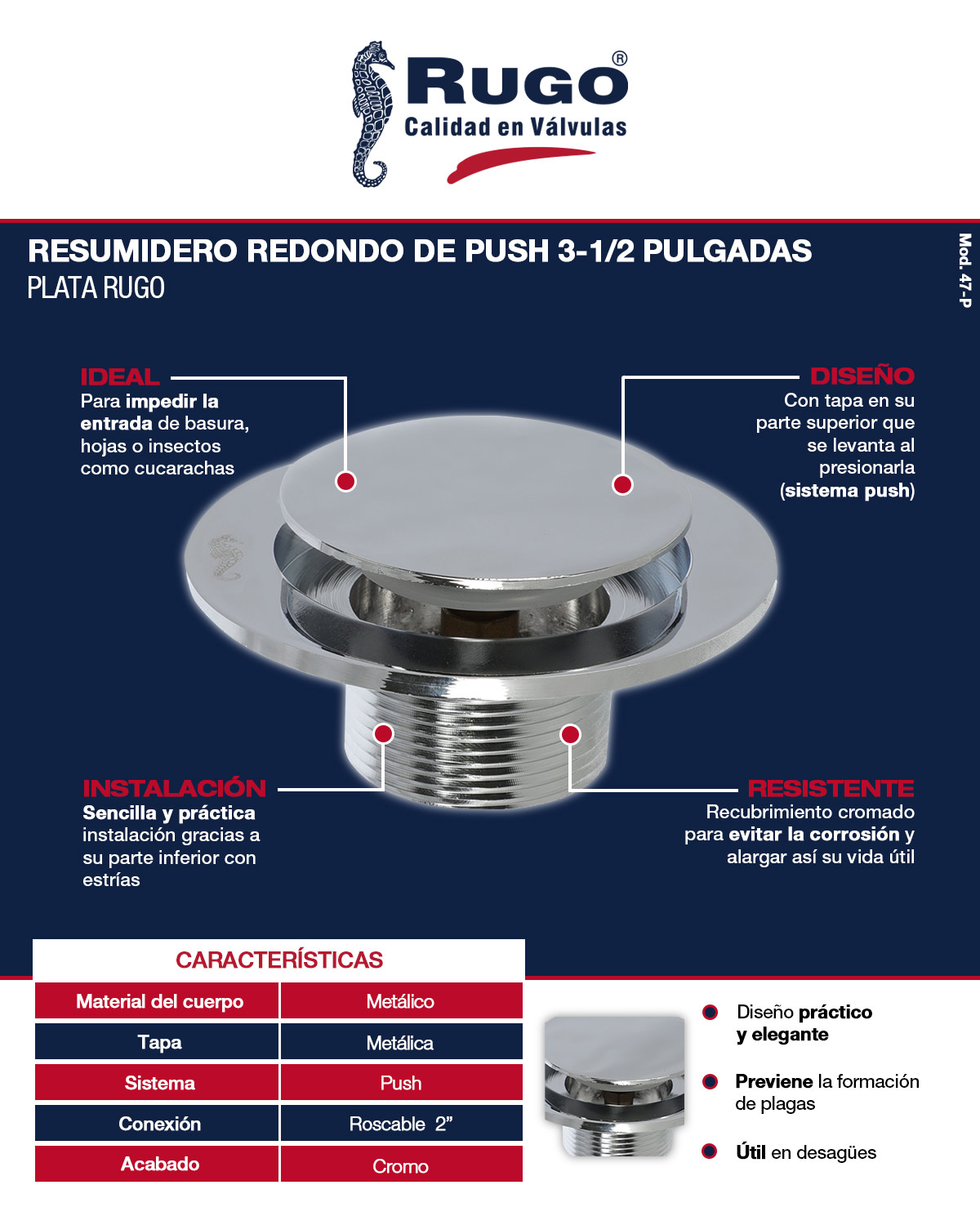 RUGO®
Calidad en Válvulas

RESUMIDERO REDONDO DE PUSH 3-1/2 PULGADAS
PLATA RUGO

Mod. 47-P

IDEAL
Para impedir la entrada de basura, hojas o insectos como cucarachas

DISEÑO
Con tapa en su parte superior que se levanta al presionarla (sistema push)

INSTALACIÓN
Sencilla y práctica instalación gracias a su parte inferior con estrías

RESISTENTE
Recubrimiento cromado para evitar la corrosión y alargar así su vida útil

CARACTERÍSTICAS

| Material del cuerpo | Metálico |
|---|---|
| Tapa | Metálica |
| Sistema | Push |
| Conexión | Roscable 2” |
| Acabado | Cromo |

Diseño práctico y elegante

Previene la formación de plagas

Útil en desagües