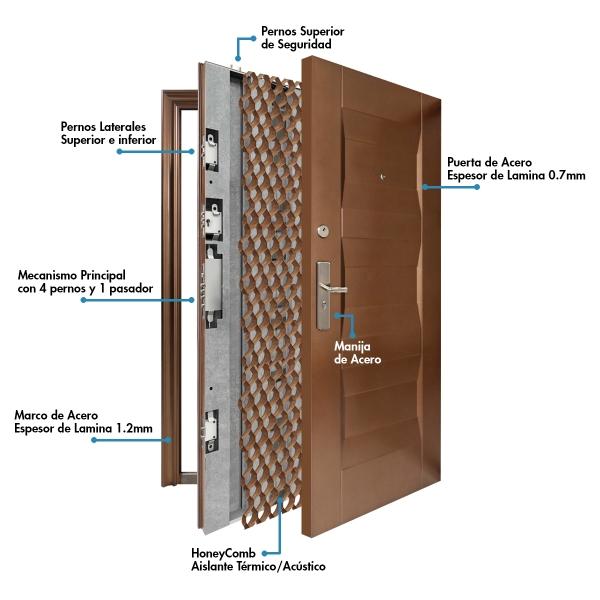 Pernos Superior de Seguridad

Pernos Laterales Superior e inferior

Puerta de Acero Espesor de Lamina 0.7mm

Mecanismo Principal con 4 pernos y 1 pasador

Manija de Acero

Marco de Acero Espesor de Lamina 1.2mm

HoneyComb Aislante Térmico/Acústico