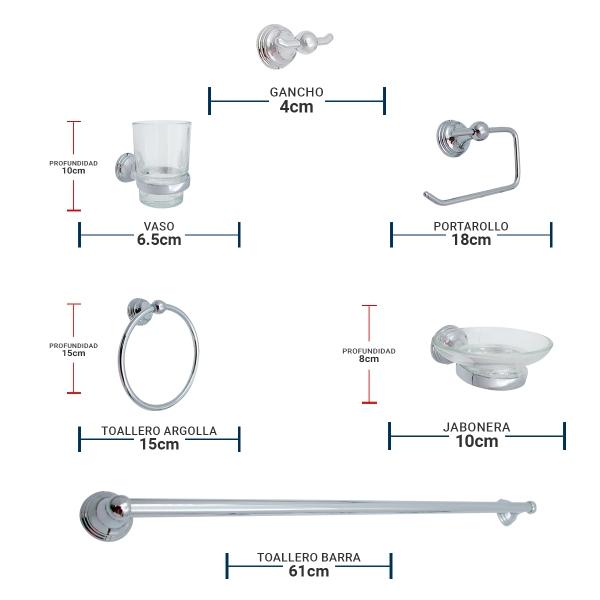 GANCHO
4cm

PROFUNDIDAD
10cm

VASO
6.5cm

PORTAROLLO
18cm

PROFUNDIDAD
15cm

TOALLERO ARGOLLA
15cm

PROFUNDIDAD
8cm

JABONERA
10cm

TOALLERO BARRA
61cm