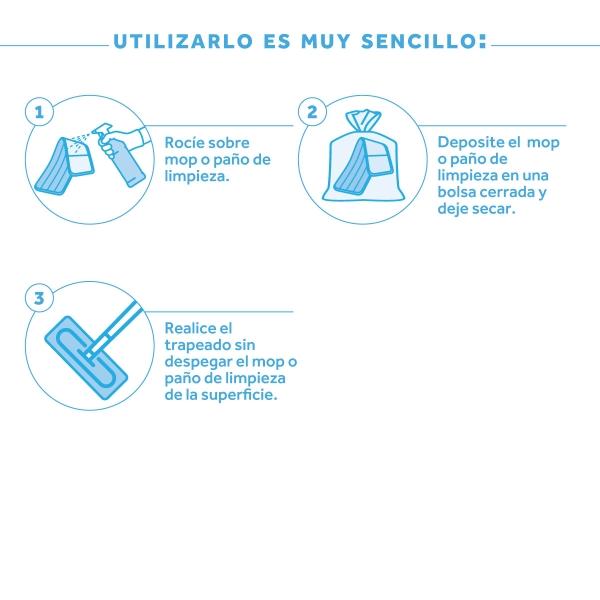 UTILIZARLO ES MUY SENCILLO:

1

Rocíe sobre mop o paño de limpieza.

2

Deposite el mop o paño de limpieza en una bolsa cerrada y deje secar.

3

Realice el trapeado sin despegar el mop o paño de limpieza de la superficie.