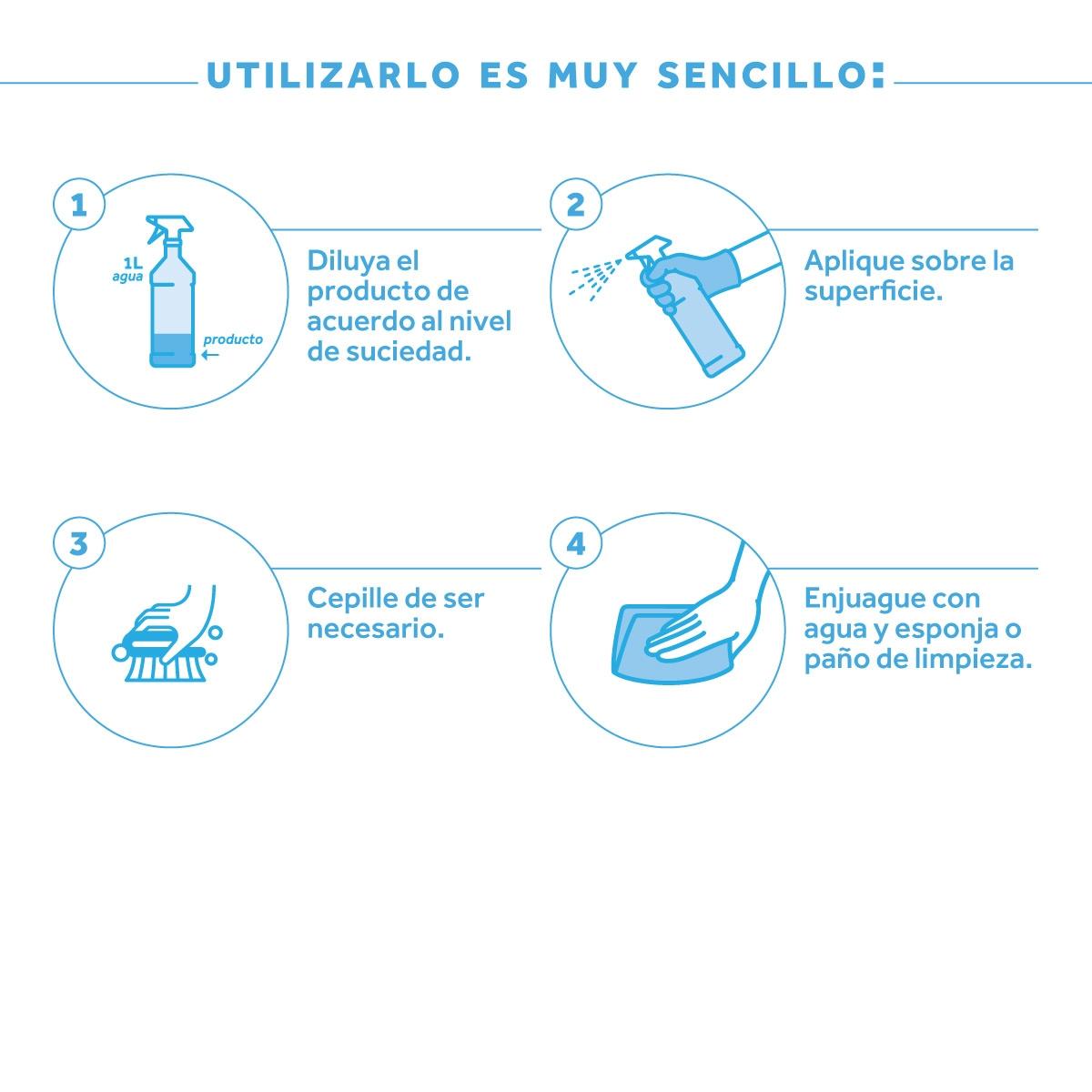 UTILIZARLO ES MUY SENCILLO:

1

1L agua

producto

Diluya el producto de acuerdo al nivel de suciedad.

2

Aplique sobre la superficie.

3

Cepille de ser necesario.

4

Enjuague con agua y esponja o paño de limpieza.