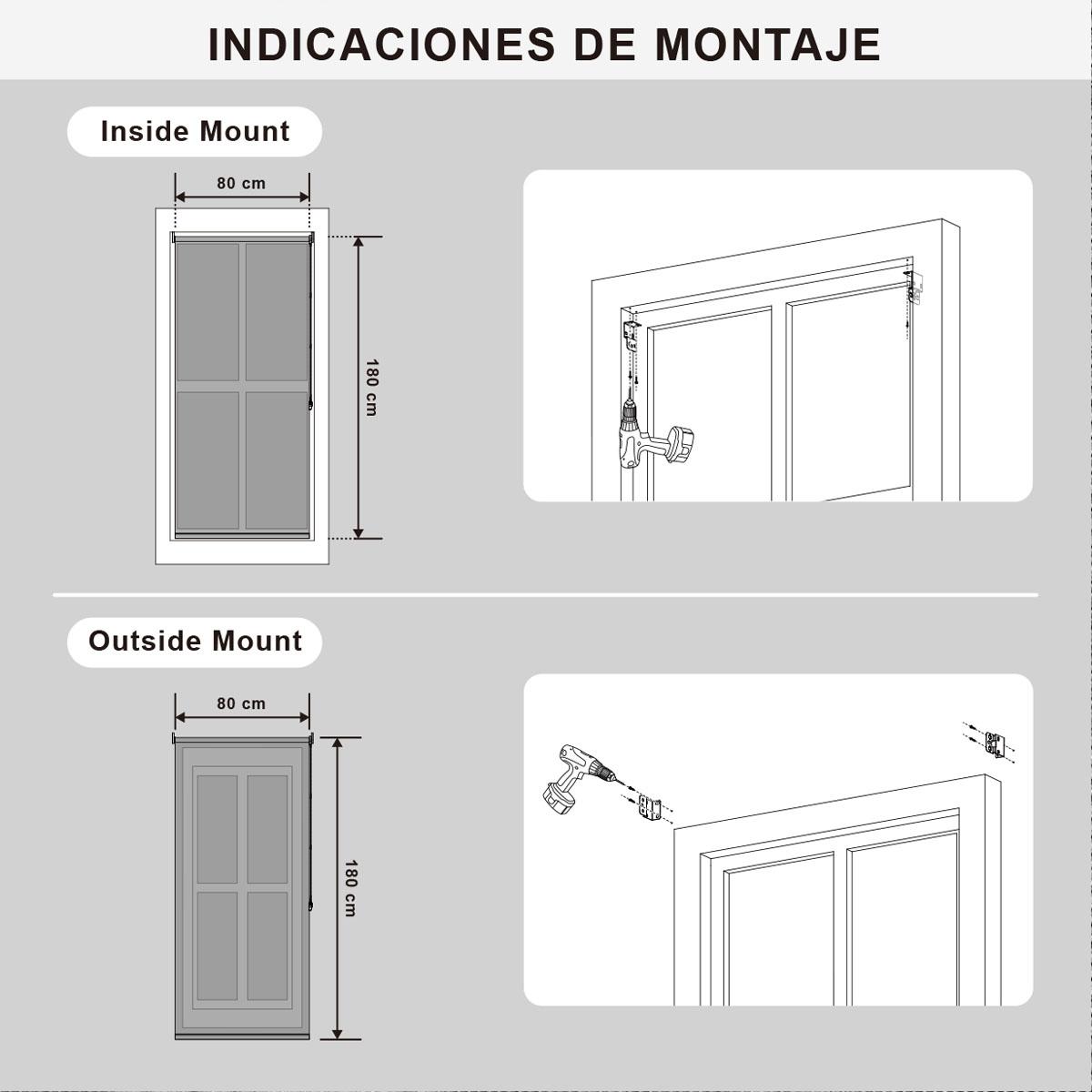 INDICACIONES DE MONTAJE

Inside Mount

80 cm

180 cm

Outside Mount

80 cm

180 cm