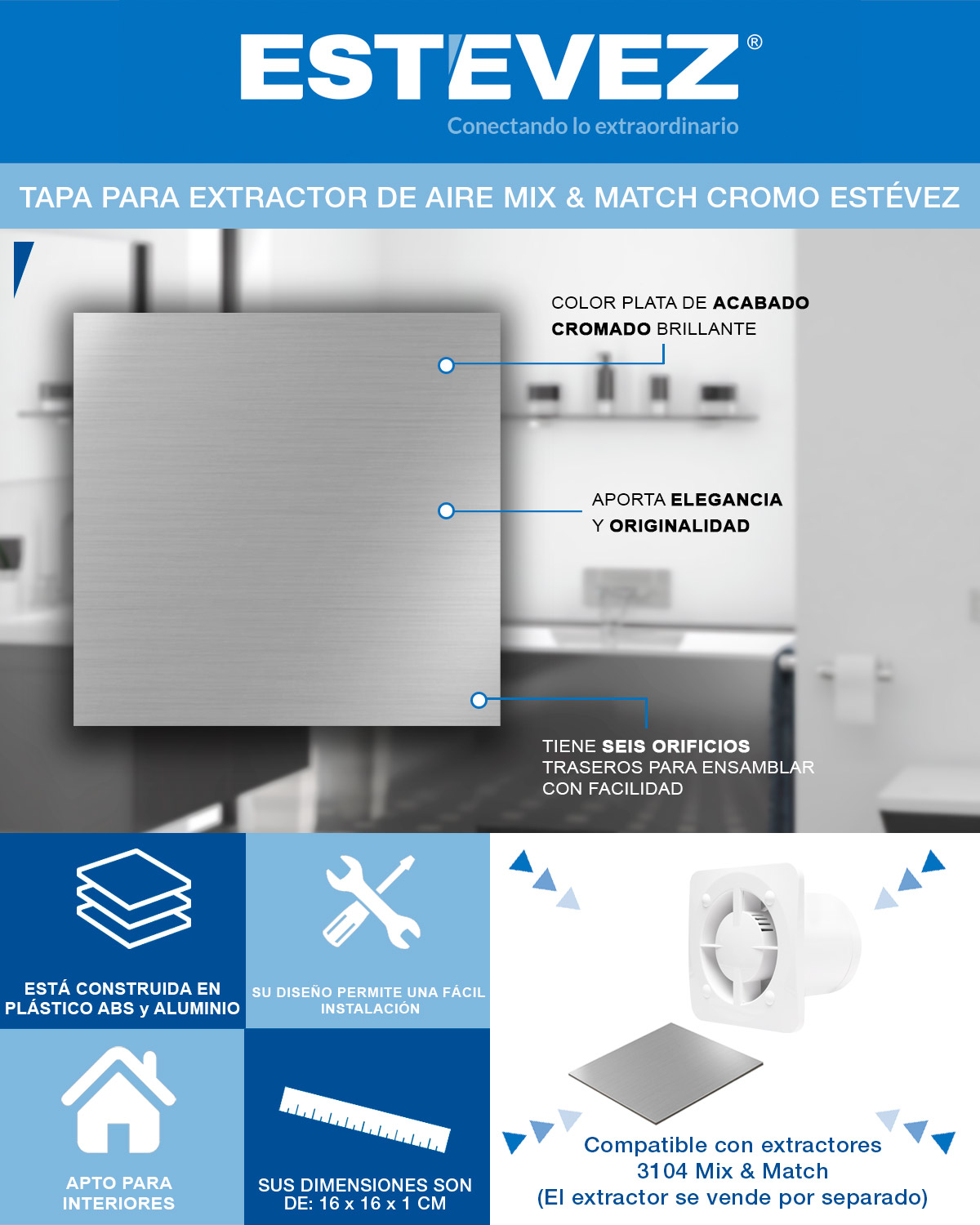 ESTEVEZ®
Conectando lo extraordinario

TAPA PARA EXTRACTOR DE AIRE MIX & MATCH CROMO ESTÉVEZ

COLOR PLATA DE ACABADO CROMADO BRILLANTE

APORTA ELEGANCIA Y ORIGINALIDAD

TIENE SEIS ORIFICIOS TRASEROS PARA ENSAMBLAR CON FACILIDAD

ESTÁ CONSTRUIDA EN PLÁSTICO ABS y ALUMINIO

SU DISEÑO PERMITE UNA FÁCIL INSTALACIÓN

APTO PARA INTERIORES

SUS DIMENSIONES SON DE: 16 x 16 x 1 CM

Compatible con extractores 3104 Mix & Match (El extractor se vende por separado)