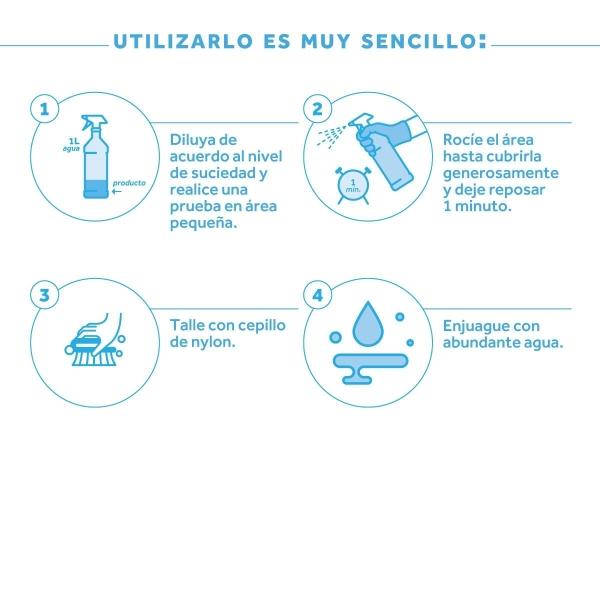 UTILIZARLO ES MUY SENCILLO:

1

1L agua

producto

Diluya de acuerdo al nivel de suciedad y realice una prueba en área pequeña.

2

1 min.

Rocíe el área hasta cubrirla generosamente y deje reposar 1 minuto.

3

Talle con cepillo de nylon.

4

Enjuague con abundante agua.