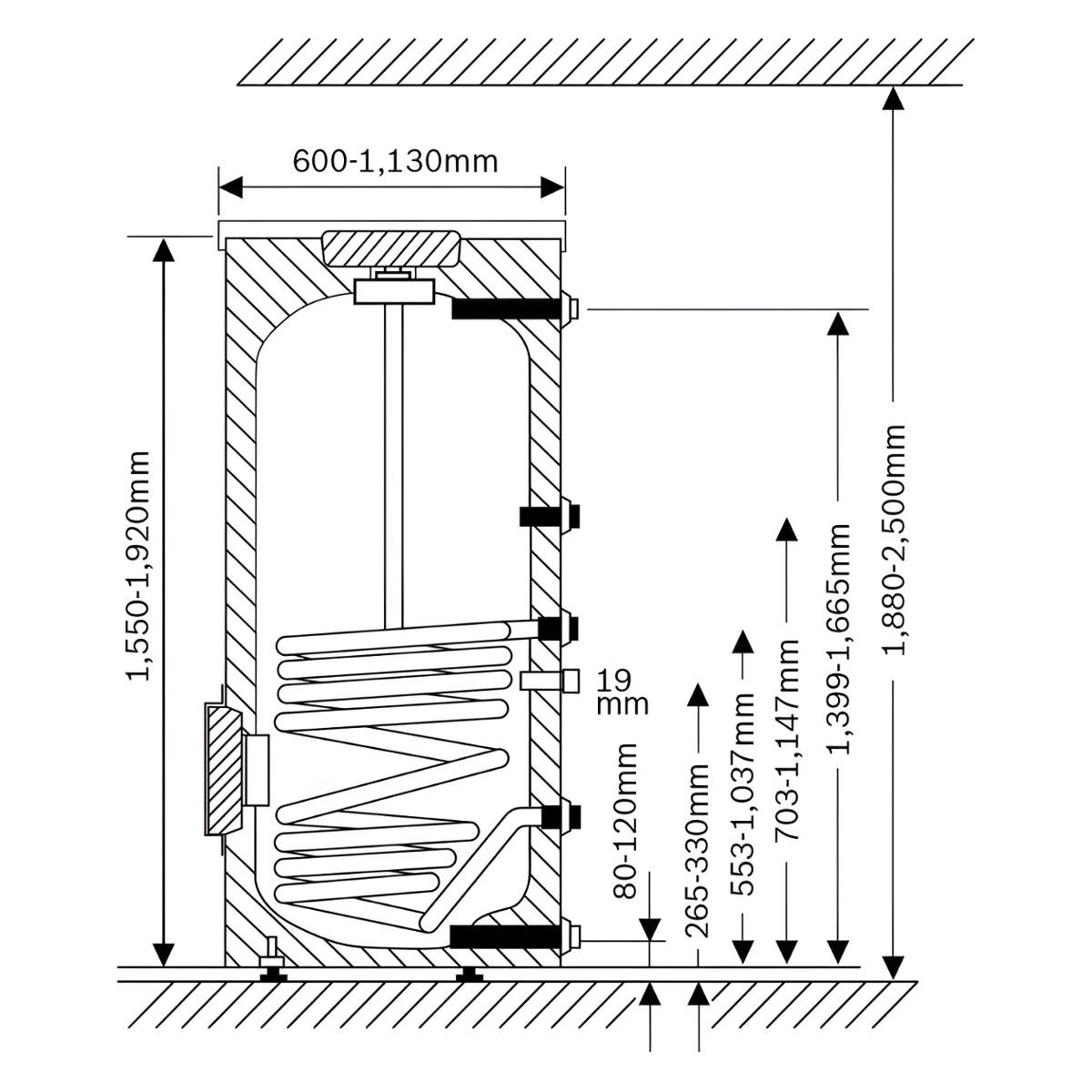 600-1,130mm

1,550-1,920mm

19 mm

80-120mm

265-330mm

553-1,037mm

703-1,147mm

1,399-1,665mm

1,880-2,500mm