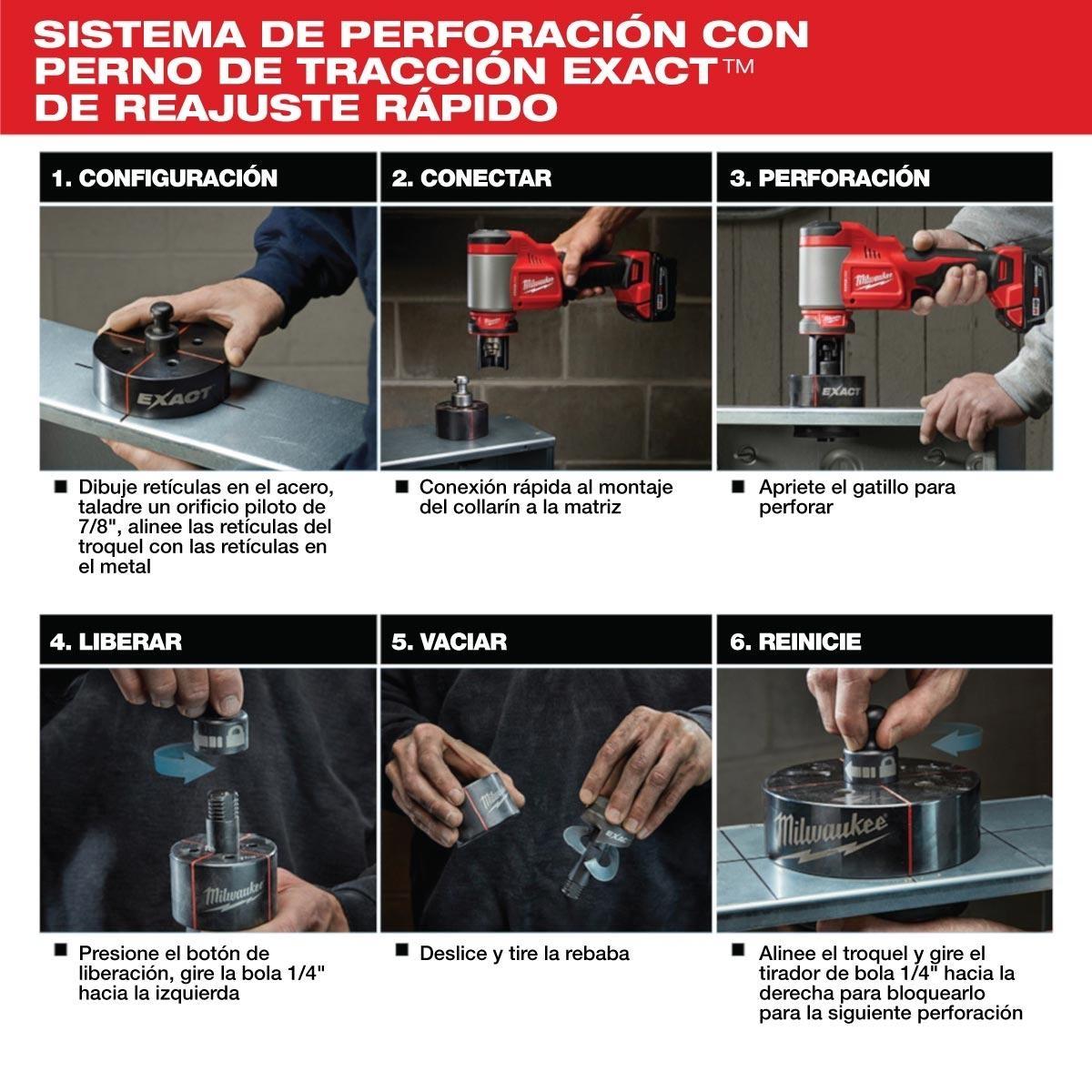 SISTEMA DE PERFORACIÓN CON PERNO DE TRACCIÓN EXACT™ DE REAJUSTE RÁPIDO

1. CONFIGURACIÓN

EXACT

■ Dibuje retículas en el acero, taladre un orificio piloto de 7/8", alinee las retículas del troquel con las retículas en el metal

2. CONECTAR

Milwaukee

■ Conexión rápida al montaje del collarín a la matriz

3. PERFORACIÓN

Milwaukee

EXACT

■ Apriete el gatillo para perforar

4. LIBERAR

Milwaukee

■ Presione el botón de liberación, gire la bola 1/4" hacia la izquierda

5. VACIAR

Milwaukee

EXACT

■ Deslice y tire la rebaba

6. REINICIE

Milwaukee

■ Alinee el troquel y gire el tirador de bola 1/4" hacia la derecha para bloquearlo para la siguiente perforación