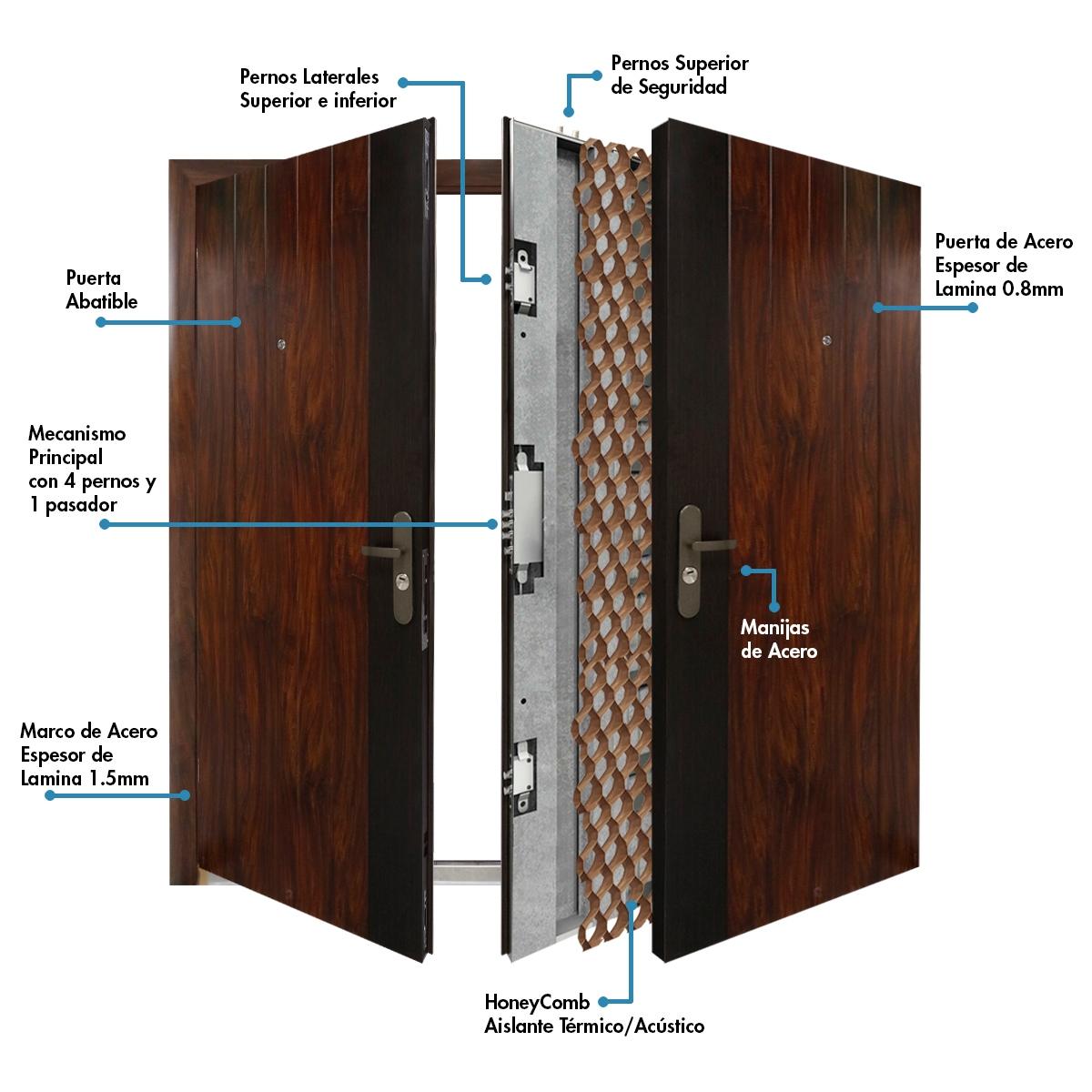 Pernos Laterales
Superior e inferior

Pernos Superior
de Seguridad

Puerta
Abatible

Puerta de Acero
Espesor de
Lamina 0.8mm

Mecanismo
Principal
con 4 pernos y
1 pasador

Manijas
de Acero

Marco de Acero
Espesor de
Lamina 1.5mm

HoneyComb
Aislante Térmico/Acústico