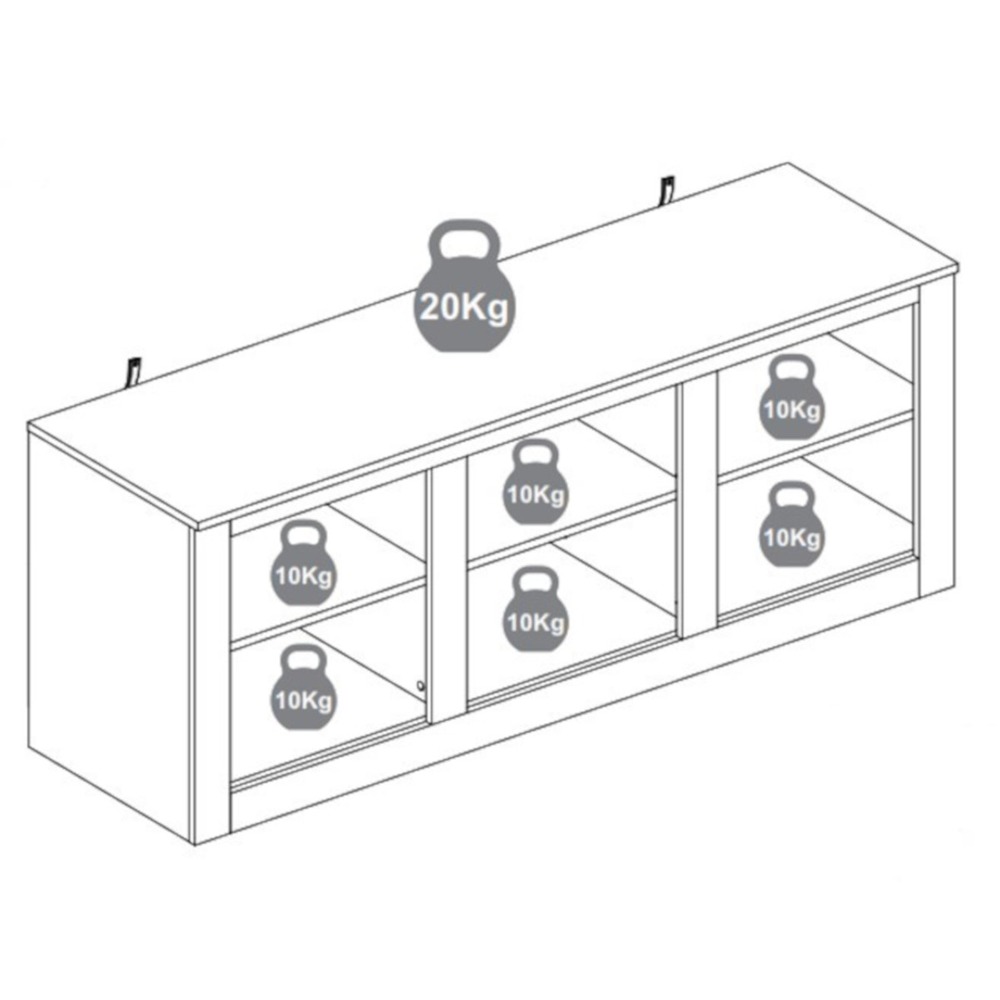 20Kg

10Kg

10Kg

10Kg

10Kg

10Kg

10Kg