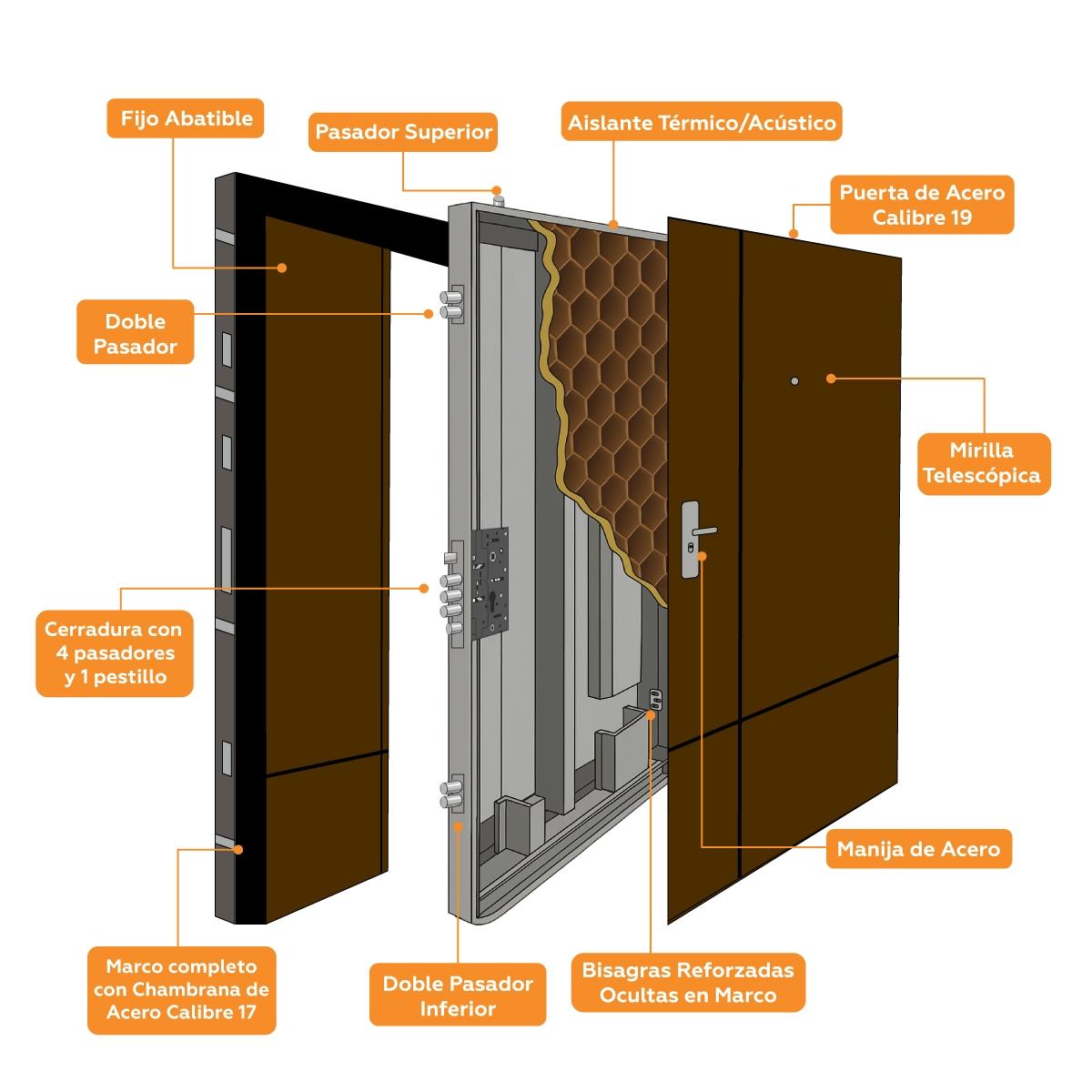 Fijo Abatible

Pasador Superior

Aislante Térmico/Acústico

Puerta de Acero Calibre 19

Doble Pasador

Mirilla Telescópica

Cerradura con 4 pasadores y 1 pestillo

Manija de Acero

Marco completo con Chambrana de Acero Calibre 17

Doble Pasador Inferior

Bisagras Reforzadas Ocultas en Marco