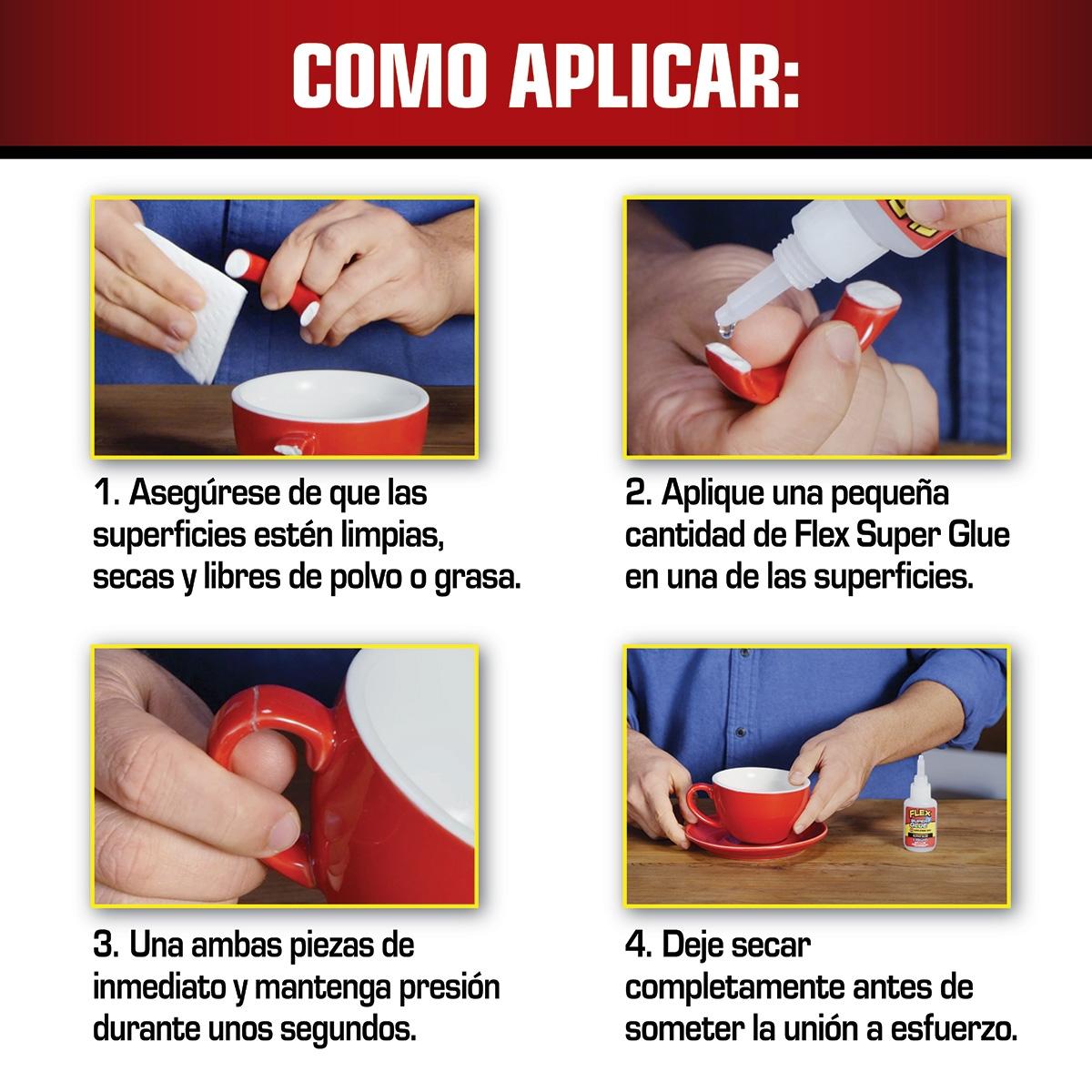 COMO APLICAR:

1. Asegúrese de que las superficies estén limpias, secas y libres de polvo o grasa.

2. Aplique una pequeña cantidad de Flex Super Glue en una de las superficies.

3. Una ambas piezas de inmediato y mantenga presión durante unos segundos.

FLEX SUPER GLUE

4. Deje secar completamente antes de someter la unión a esfuerzo.