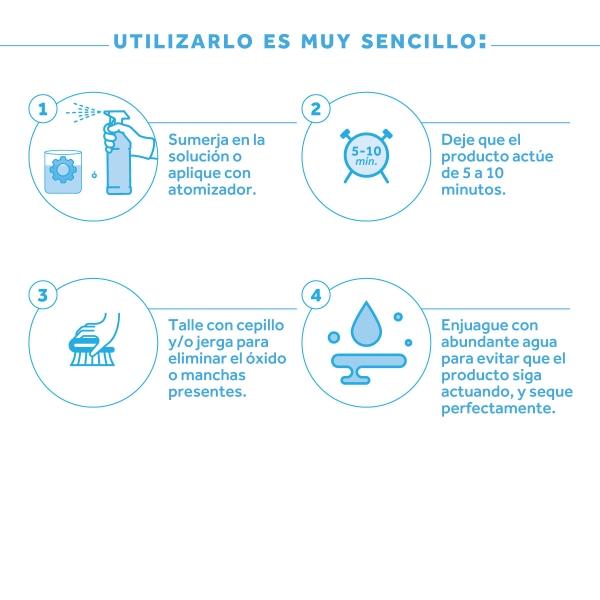 UTILIZARLO ES MUY SENCILLO:

1

Sumerja en la solución o aplique con atomizador.

2

5-10 min.

Deje que el producto actúe de 5 a 10 minutos.

3

Talle con cepillo y/o jerga para eliminar el óxido o manchas presentes.

4

Enjuague con abundante agua para evitar que el producto siga actuando, y seque perfectamente.