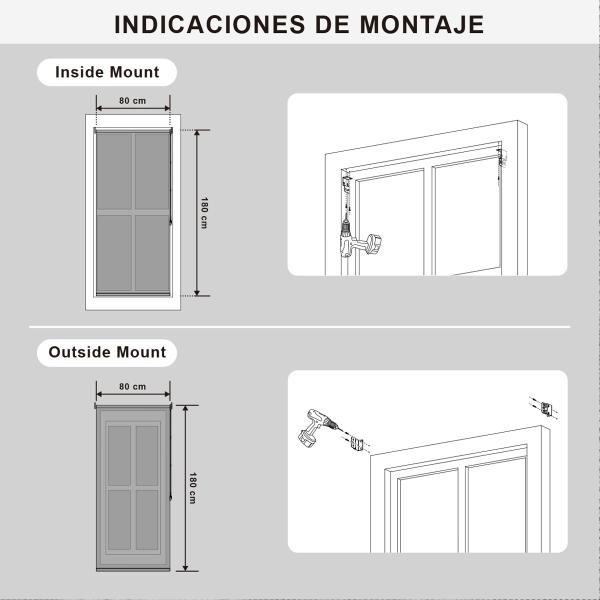 INDICACIONES DE MONTAJE

Inside Mount

80 cm

180 cm

Outside Mount

80 cm

180 cm