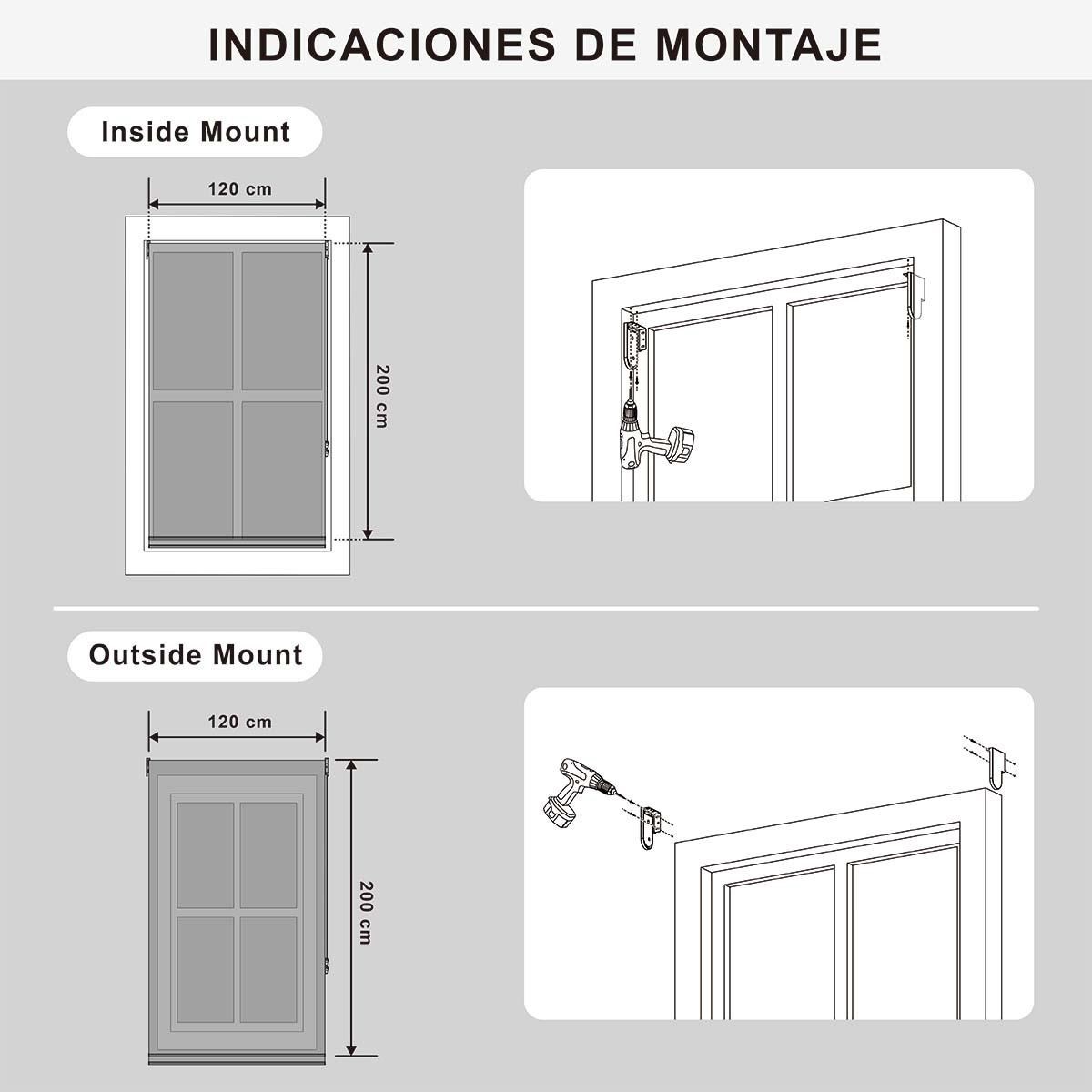 INDICACIONES DE MONTAJE

Inside Mount

120 cm

200 cm

Outside Mount

120 cm

200 cm