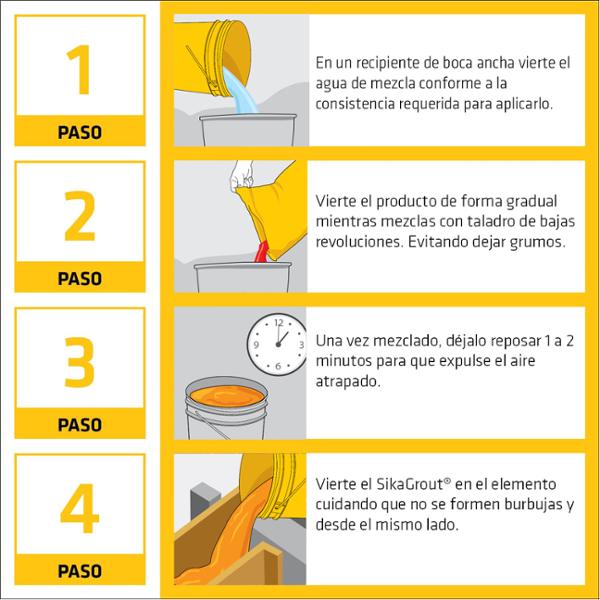 1
PASO

En un recipiente de boca ancha vierte el agua de mezcla conforme a la consistencia requerida para aplicarlo.

2
PASO

Vierte el producto de forma gradual mientras mezclas con taladro de bajas revoluciones. Evitando dejar grumos.

3
PASO

12
3
6
9

Una vez mezclado, déjalo reposar 1 a 2 minutos para que expulse el aire atrapado.

4
PASO

Vierte el SikaGrout® en el elemento cuidando que no se formen burbujas y desde el mismo lado.