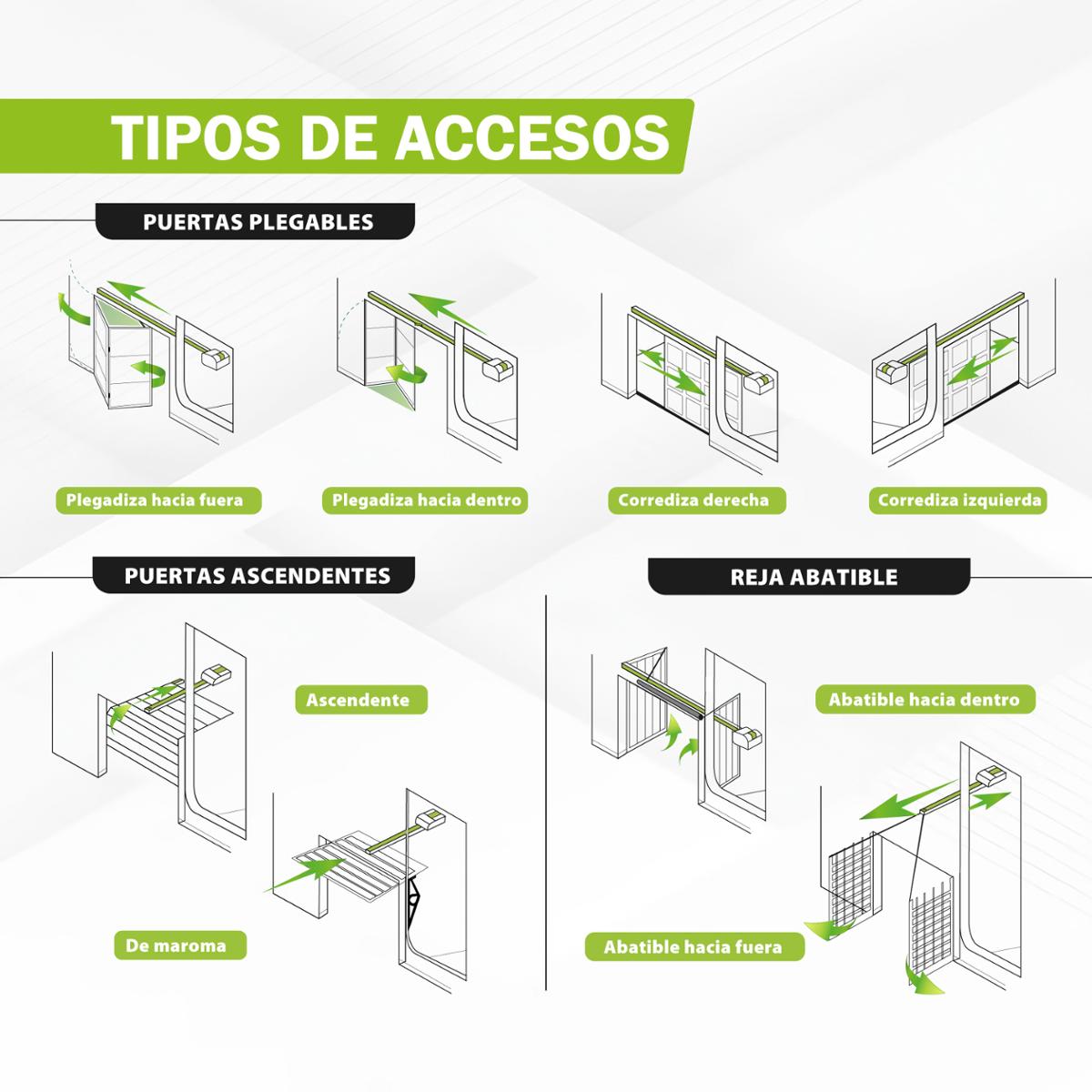 TIPOS DE ACCESOS

PUERTAS PLEGABLES

Plegadiza hacia fuera

Plegadiza hacia dentro

Corrediza derecha

Corrediza izquierda

PUERTAS ASCENDENTES

Ascendente

De maroma

REJA ABATIBLE

Abatible hacia dentro

Abatible hacia fuera