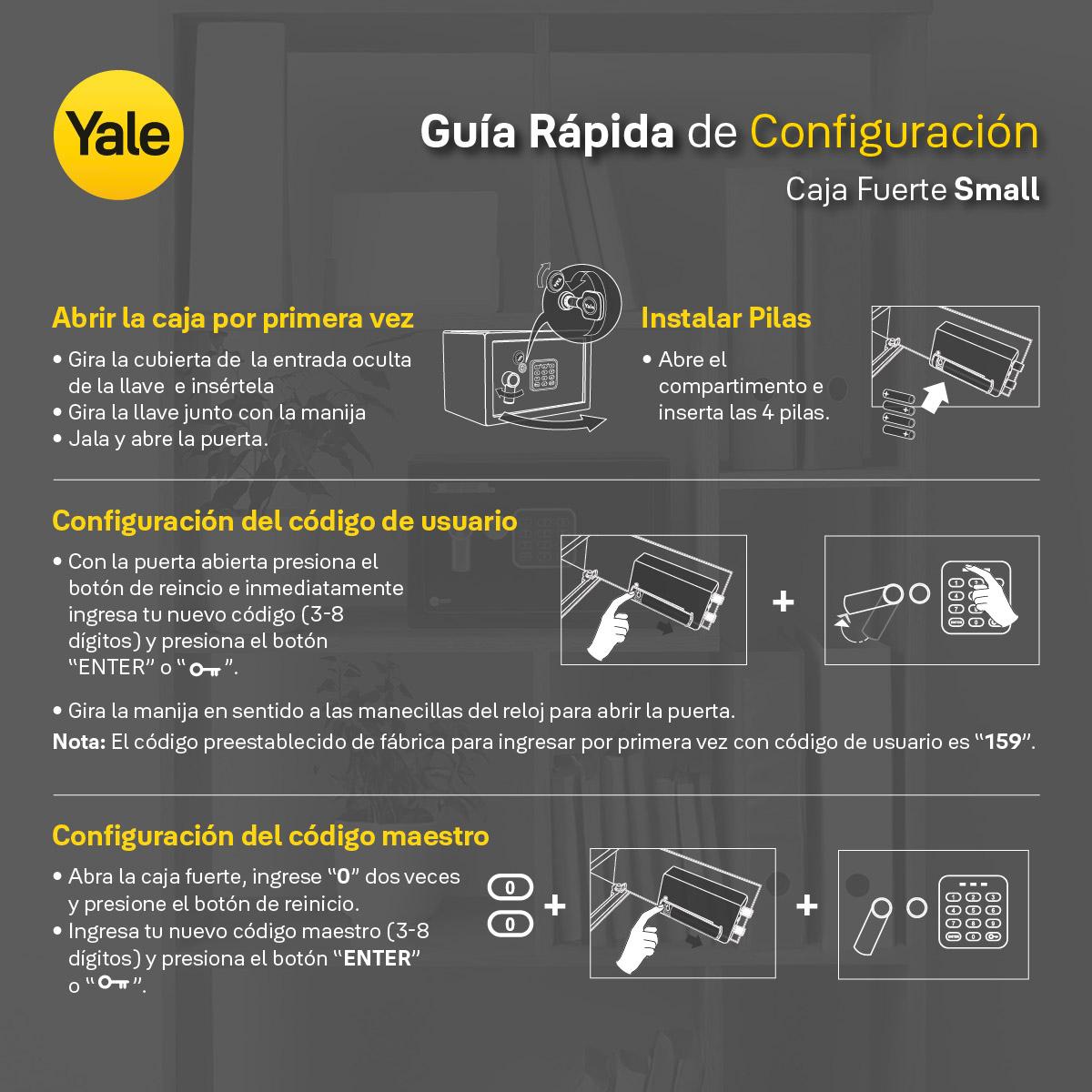 Yale

Guía Rápida de Configuración

Caja Fuerte Small

Abrir la caja por primera vez

• Gira la cubierta de la entrada oculta de la llave e insértela
• Gira la llave junto con la manija
• Jala y abre la puerta.

Yale

Instalar Pilas

• Abre el compartimento e inserta las 4 pilas.

Configuración del código de usuario

• Con la puerta abierta presiona el botón de reincio e inmediatamente ingresa tu nuevo código (3-8 dígitos) y presiona el botón "ENTER" o " ".

+

• Gira la manija en sentido a las manecillas del reloj para abrir la puerta.

Nota: El código preestablecido de fábrica para ingresar por primera vez con código de usuario es "159".

Configuración del código maestro

• Abra la caja fuerte, ingrese "0" dos veces y presione el botón de reinicio.
• Ingresa tu nuevo código maestro (3-8 dígitos) y presiona el botón "ENTER" o " ".

0
0
+
+