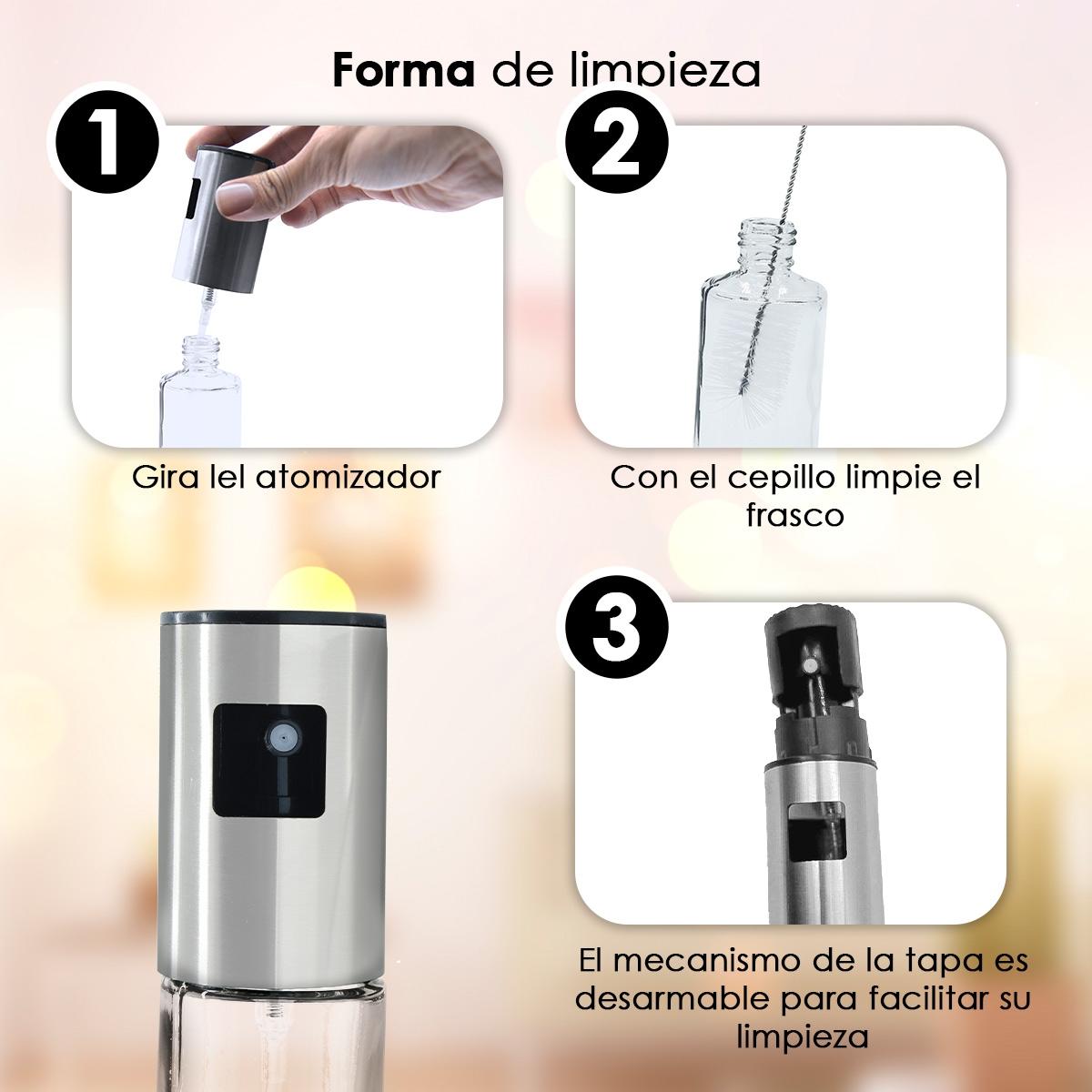 Forma de limpieza

1

Gira lel atomizador

2

Con el cepillo limpie el frasco

3

El mecanismo de la tapa es desarmable para facilitar su limpieza