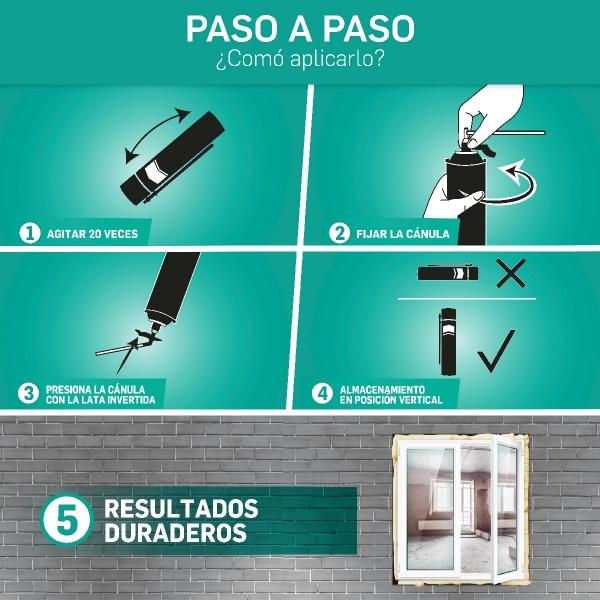 PASO A PASO
¿Comó aplicarlo?

1 AGITAR 20 VECES

2 FIJAR LA CÁNULA

3 PRESIONA LA CÁNULA CON LA LATA INVERTIDA

4 ALMACENAMIENTO EN POSICIÓN VERTICAL

5 RESULTADOS DURADEROS