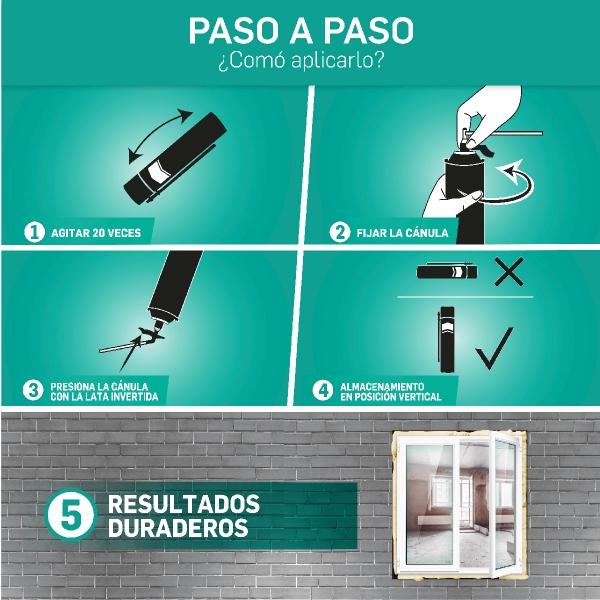 PASO A PASO
¿Comó aplicarlo?

1 AGITAR 20 VECES

2 FIJAR LA CÁNULA

3 PRESIONA LA CÁNULA CON LA LATA INVERTIDA

4 ALMACENAMIENTO EN POSICIÓN VERTICAL

5 RESULTADOS DURADEROS