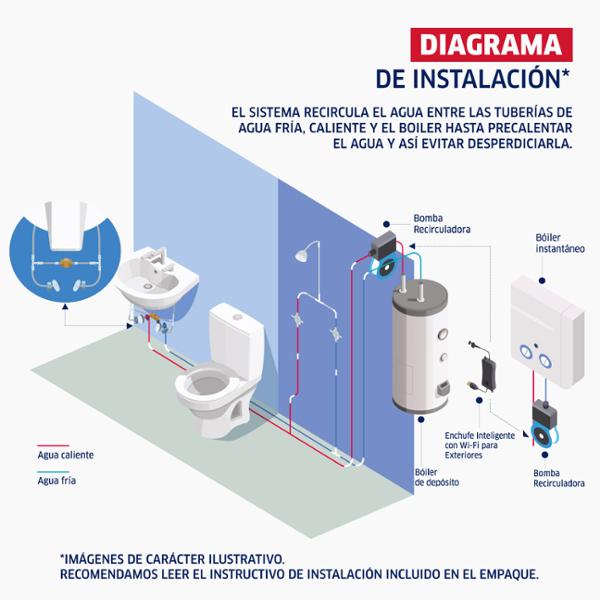 DIAGRAMA
DE INSTALACIÓN*

EL SISTEMA RECIRCULA EL AGUA ENTRE LAS TUBERÍAS DE AGUA FRÍA, CALIENTE Y EL BOILER HASTA PRECALENTAR EL AGUA Y ASÍ EVITAR DESPERDICIARLA.

Bomba Recirculadora

Bóiler instantáneo

Enchufe Inteligente con Wi-Fi para Exteriores

Bóiler de depósito

Bomba Recirculadora

Agua caliente

Agua fría

*IMÁGENES DE CARÁCTER ILUSTRATIVO.
RECOMENDAMOS LEER EL INSTRUCTIVO DE INSTALACIÓN INCLUIDO EN EL EMPAQUE.