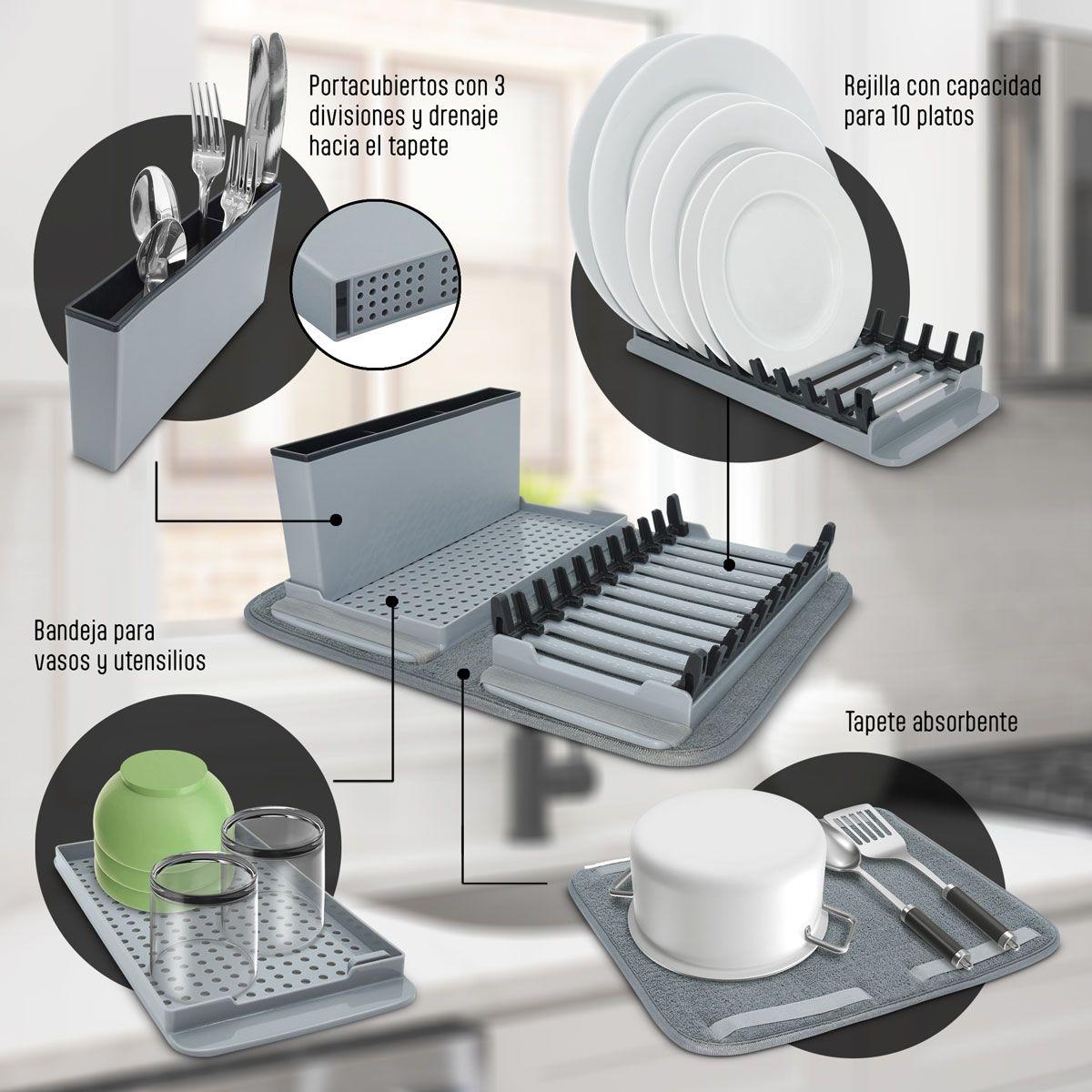 Portacubiertos con 3 divisiones y drenaje hacia el tapete

Rejilla con capacidad para 10 platos

Bandeja para vasos y utensilios

Tapete absorbente