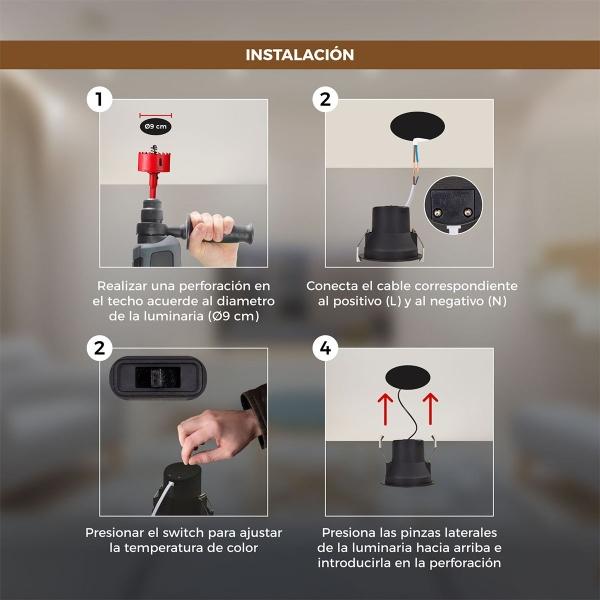 INSTALACIÓN

1

Ø9 cm

Realizar una perforación en el techo acuerde al diametro de la luminaria (Ø9 cm)

2

Conecta el cable correspondiente al positivo (L) y al negativo (N)

2

Presionar el switch para ajustar la temperatura de color

4

Presiona las pinzas laterales de la luminaria hacia arriba e introducirla en la perforación