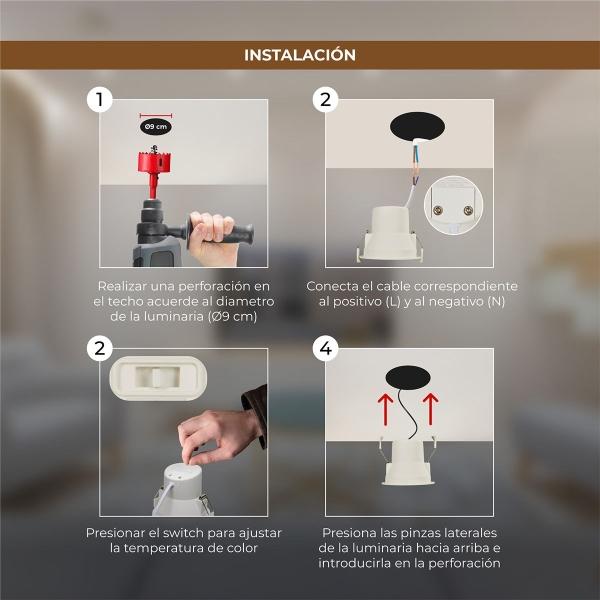 INSTALACIÓN

1

Ø9 cm

Realizar una perforación en el techo acuerde al diametro de la luminaria (Ø9 cm)

2

Conecta el cable correspondiente al positivo (L) y al negativo (N)

2

Presionar el switch para ajustar la temperatura de color

4

Presiona las pinzas laterales de la luminaria hacia arriba e introducirla en la perforación