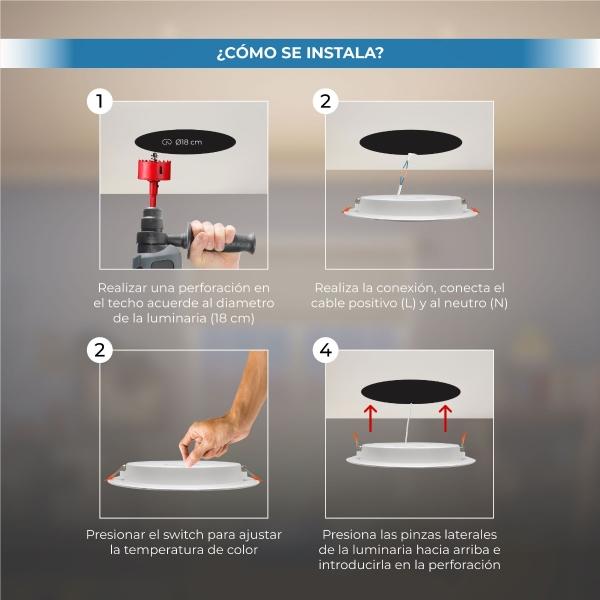 ¿CÓMO SE INSTALA?

1

Ø18 cm

Realizar una perforación en el techo acuerde al diametro de la luminaria (18 cm)

2

Realiza la conexión, conecta el cable positivo (L) y al neutro (N)

2

Presionar el switch para ajustar la temperatura de color

4

Presiona las pinzas laterales de la luminaria hacia arriba e introducirla en la perforación