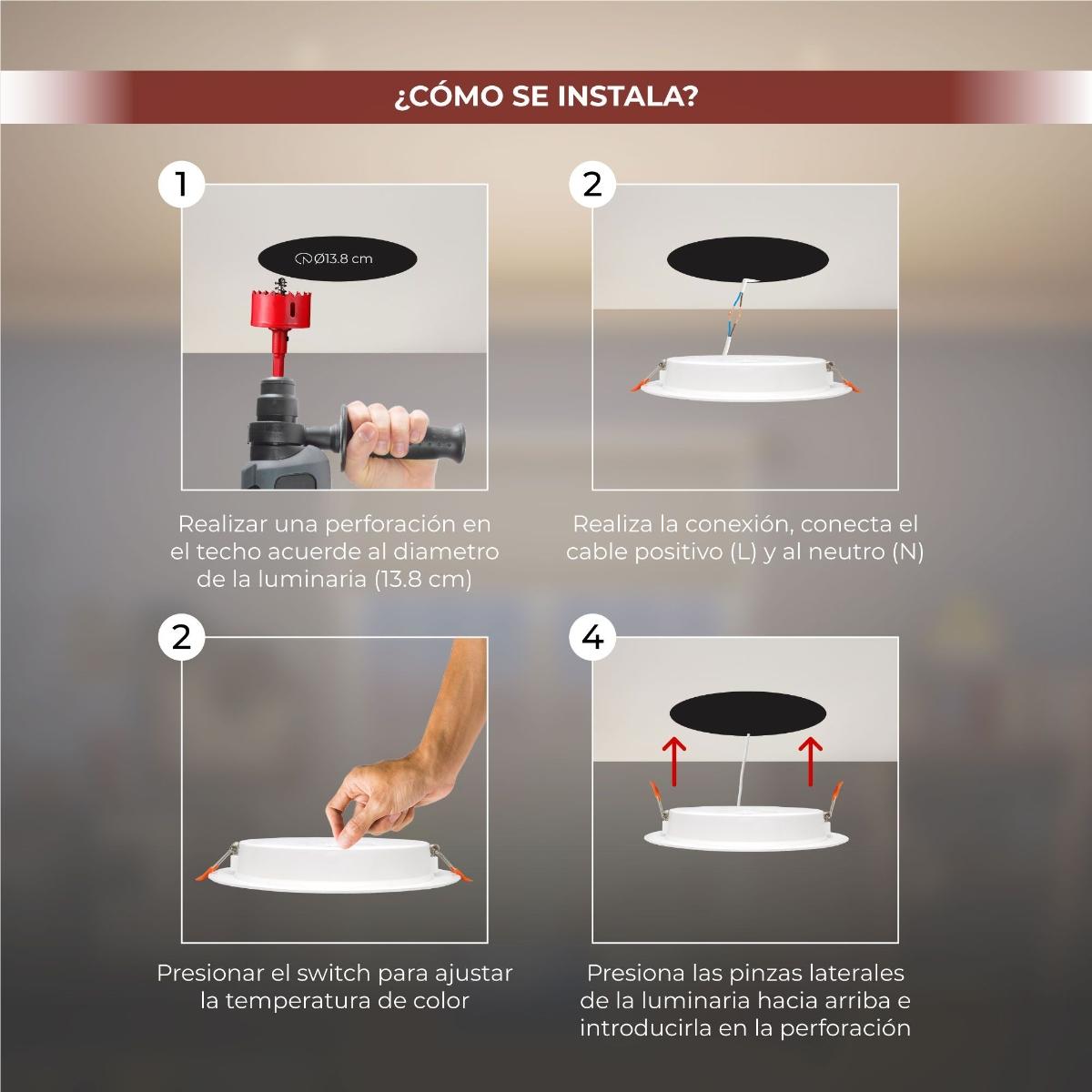 ¿CÓMO SE INSTALA?

1

Ø13.8 cm

Realizar una perforación en el techo acuerde al diametro de la luminaria (13.8 cm)

2

Realiza la conexión, conecta el cable positivo (L) y al neutro (N)

2

Presionar el switch para ajustar la temperatura de color

4

Presiona las pinzas laterales de la luminaria hacia arriba e introducirla en la perforación