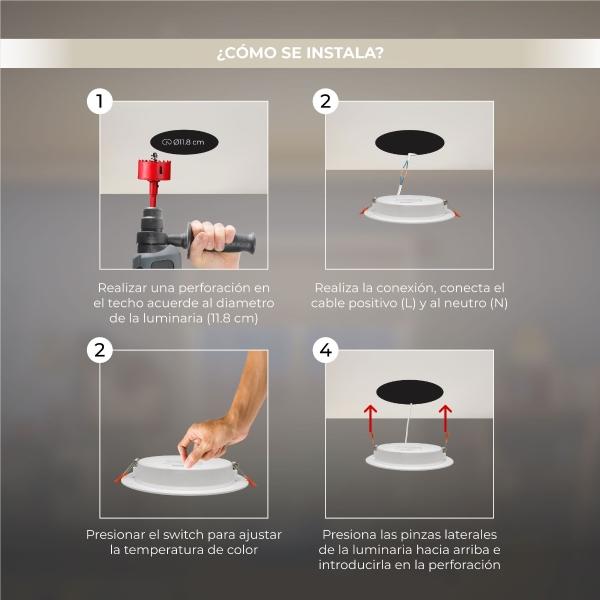 ¿CÓMO SE INSTALA?

1

Ø11.8 cm

Realizar una perforación en el techo acuerde al diametro de la luminaria (11.8 cm)

2

Realiza la conexión, conecta el cable positivo (L) y al neutro (N)

2

Presionar el switch para ajustar la temperatura de color

4

Presiona las pinzas laterales de la luminaria hacia arriba e introducirla en la perforación