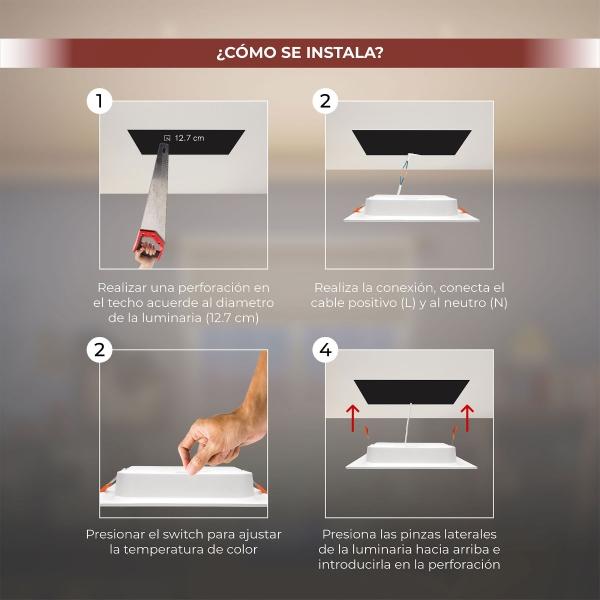 ¿CÓMO SE INSTALA?

1

12.7 cm

Realizar una perforación en el techo acuerde al diametro de la luminaria (12.7 cm)

2

Realiza la conexión, conecta el cable positivo (L) y al neutro (N)

2

Presionar el switch para ajustar la temperatura de color

4

Presiona las pinzas laterales de la luminaria hacia arriba e introducirla en la perforación